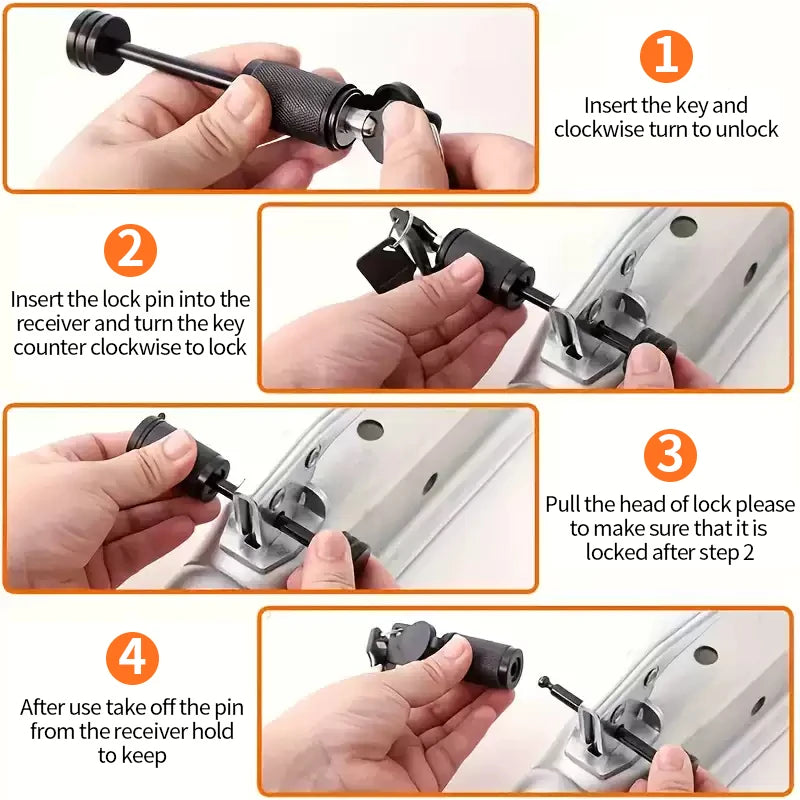 1

Insert the key and clockwise turn to unlock

2

Insert the lock pin into the receiver and turn the key counter clockwise to lock

3

Pull the head of lock please to make sure that it is locked after step 2

4

After use take off the pin from the receiver hold to keep