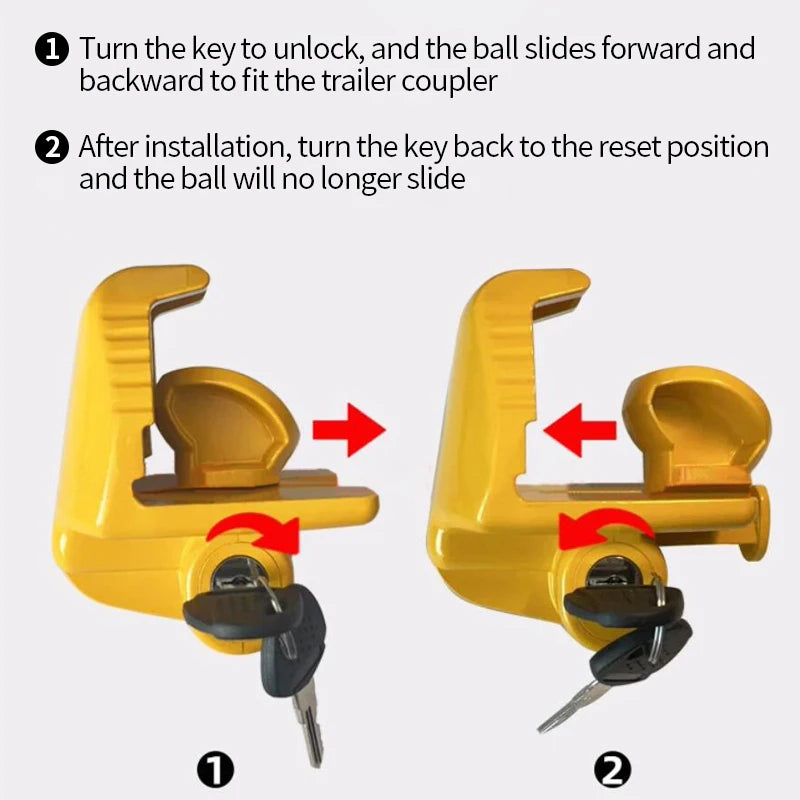 ❶ Turn the key to unlock, and the ball slides forward and backward to fit the trailer coupler

❷ After installation, turn the key back to the reset position and the ball will no longer slide

❶

❷